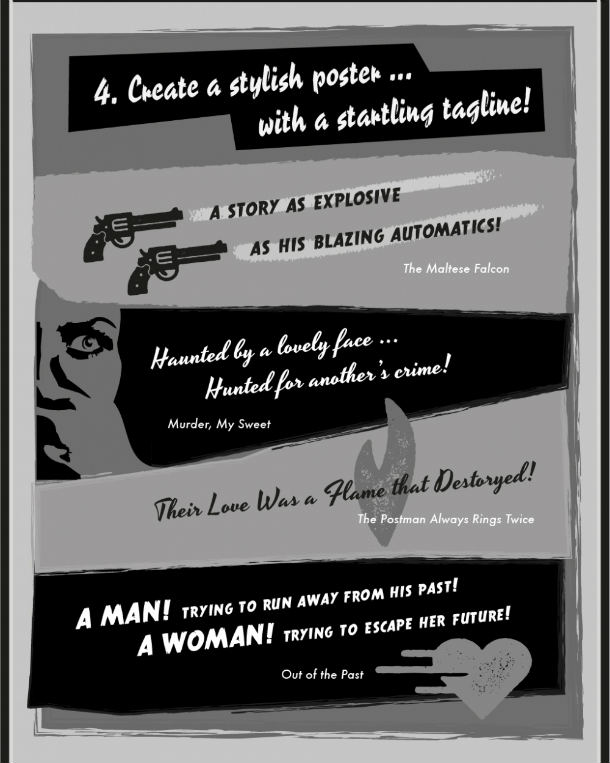 4. Create a stylish poster ...
with a startling tagline!

A STORY AS EXPLOSIVE
AS HIS BLAZING AUTOMATICS!

The Maltese Falcon

Haunted by a lovely face ...
Hunted for another's crime!

Murder, My Sweet

Their Love Was a Flame that Destoryed!

The Postman Always Rings Twice

A MAN! TRYING TO RUN AWAY FROM HIS PAST!
A WOMAN! TRYING TO ESCAPE HER FUTURE!

Out of the Past