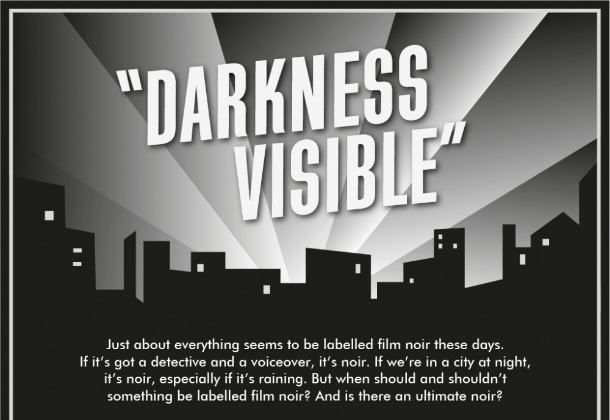 "DARKNESS VISIBLE"

Just about everything seems to be labelled film noir these days. If it's got a detective and a voiceover, it's noir. If we're in a city at night, it's noir, especially if it's raining. But when should and shouldn't something be labelled film noir? And is there an ultimate noir?