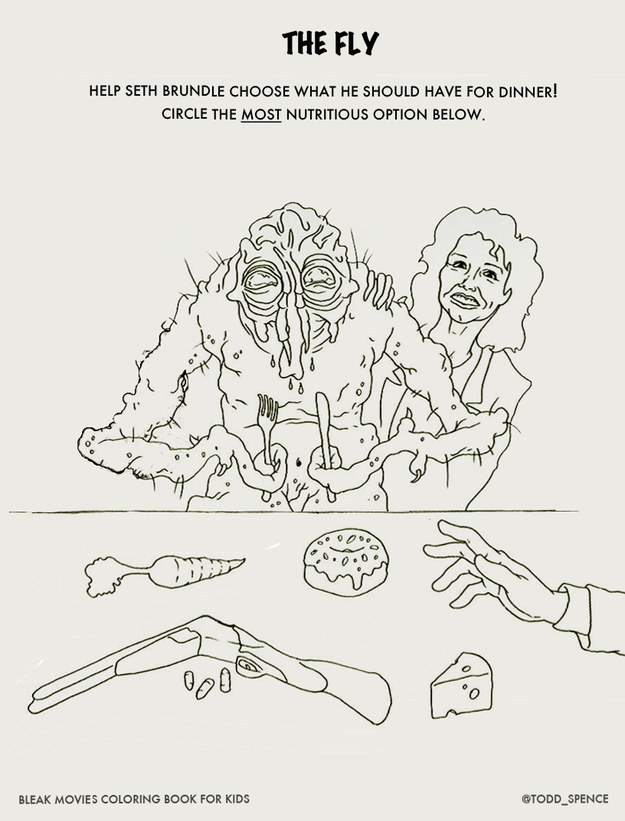 THE FLY

HELP SETH BRUNDLE CHOOSE WHAT HE SHOULD HAVE FOR DINNER!
CIRCLE THE MOST NUTRITIOUS OPTION BELOW.

BLEAK MOVIES COLORING BOOK FOR KIDS

@TODD_SPENCE